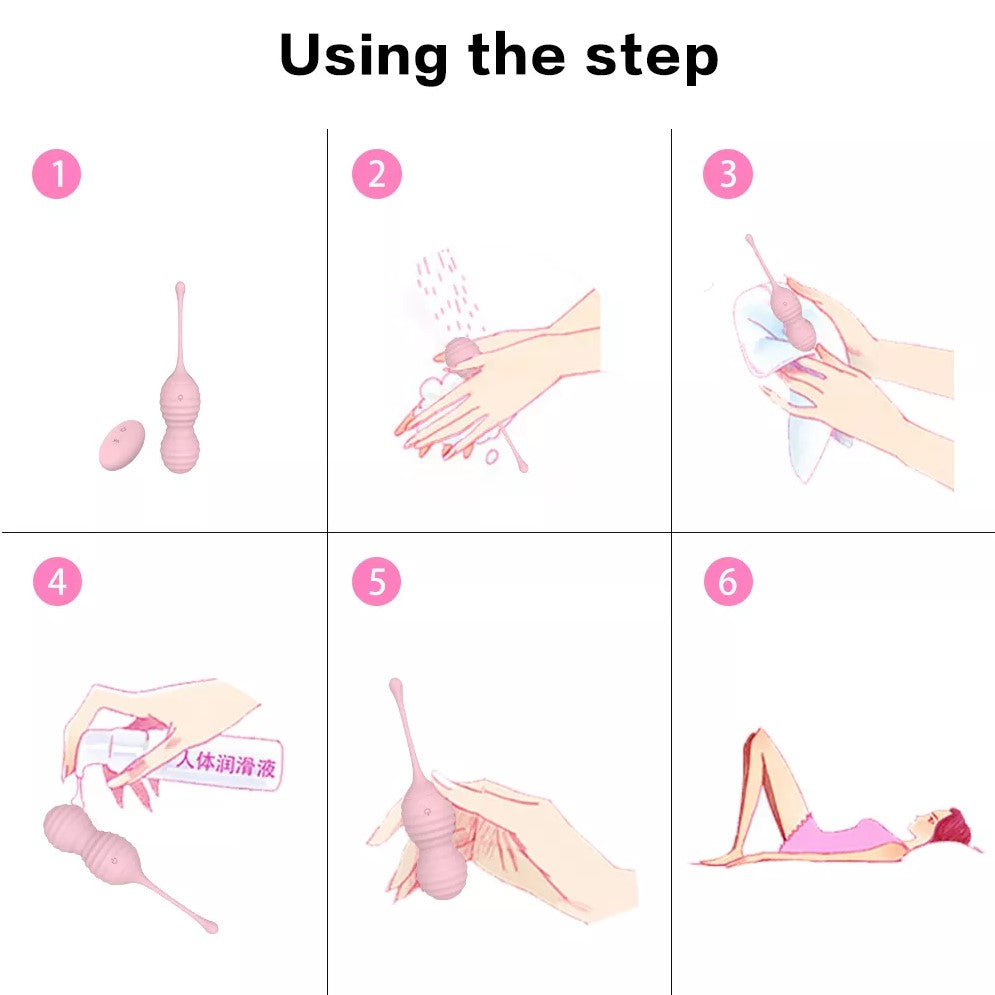 Using the step

1

2

3

4

人体润滑液

5

6